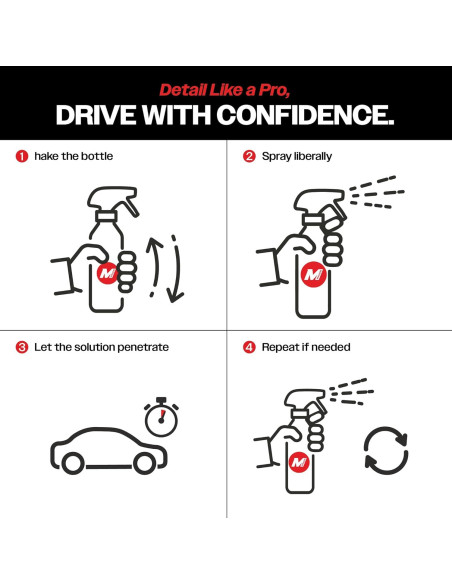 Detail Like a Pro,
DRIVE WITH CONFIDENCE.

1 hake the bottle

M

2 Spray liberally

M

3 Let the solution penetrate

4 Repeat if needed

M