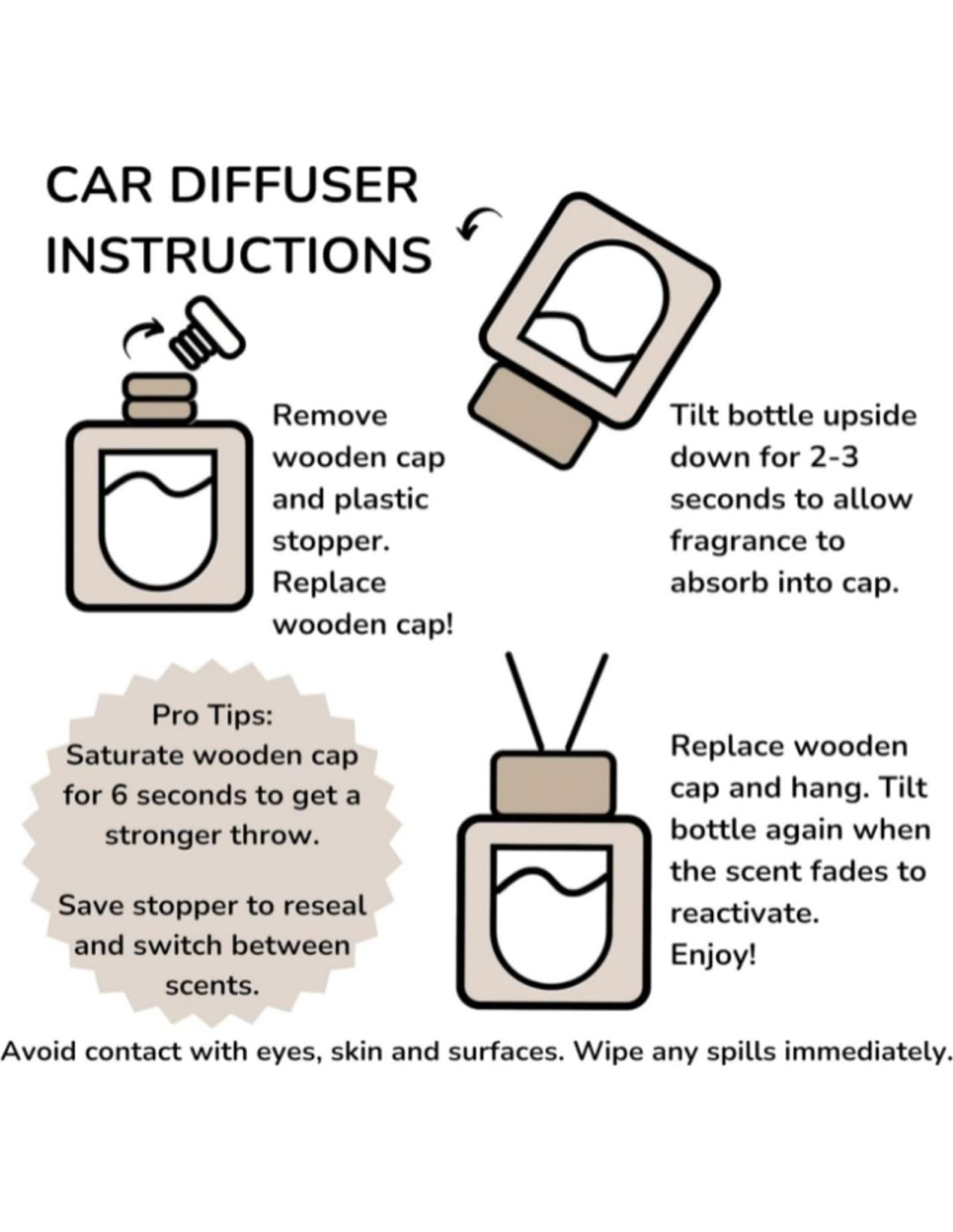 CAR DIFFUSER INSTRUCTIONS

Remove wooden cap and plastic stopper. Replace wooden cap!

Tilt bottle upside down for 2-3 seconds to allow fragrance to absorb into cap.

Pro Tips:
Saturate wooden cap for 6 seconds to get a stronger throw.

Save stopper to reseal and switch between scents.

Replace wooden cap and hang. Tilt bottle again when the scent fades to reactivate.
Enjoy!

Avoid contact with eyes, skin and surfaces. Wipe any spills immediately.