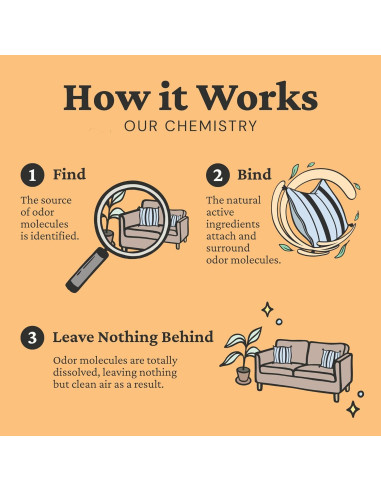 How it Works
OUR CHEMISTRY

1 Find

The source of odor molecules is identified.

2 Bind

The natural active ingredients attach and surround odor molecules.

3 Leave Nothing Behind

Odor molecules are totally dissolved, leaving nothing but clean air as a result.