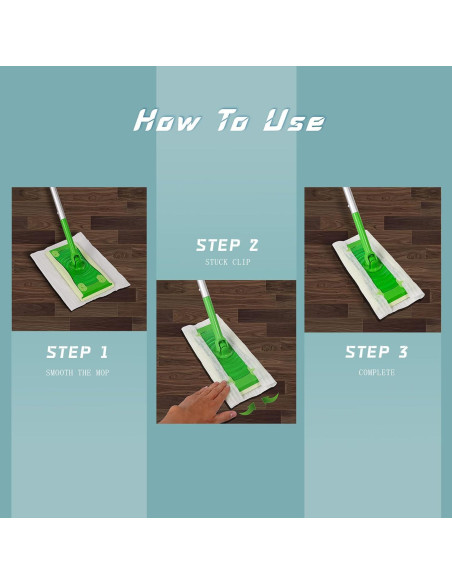 How To Use

STEP 1

SMOOTH THE MOP

STEP 2

STUCK CLIP

STEP 3

COMPLETE