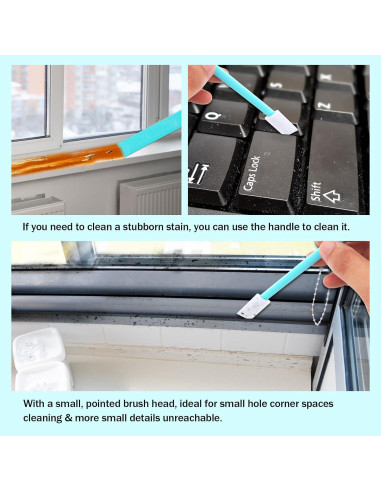 Q
S
X
Z
Caps Lock
Shift

If you need to clean a stubborn stain, you can use the handle to clean it.

With a small, pointed brush head, ideal for small hole corner spaces cleaning & more small details unreachable.