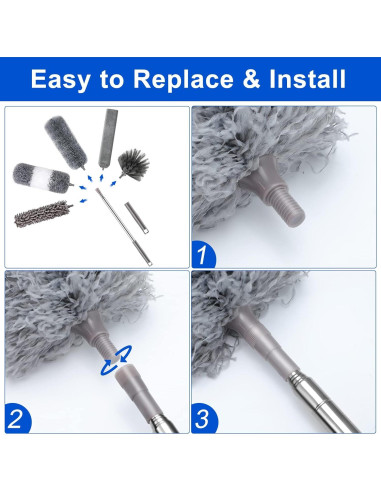 Easy to Replace & Install

1

2

3