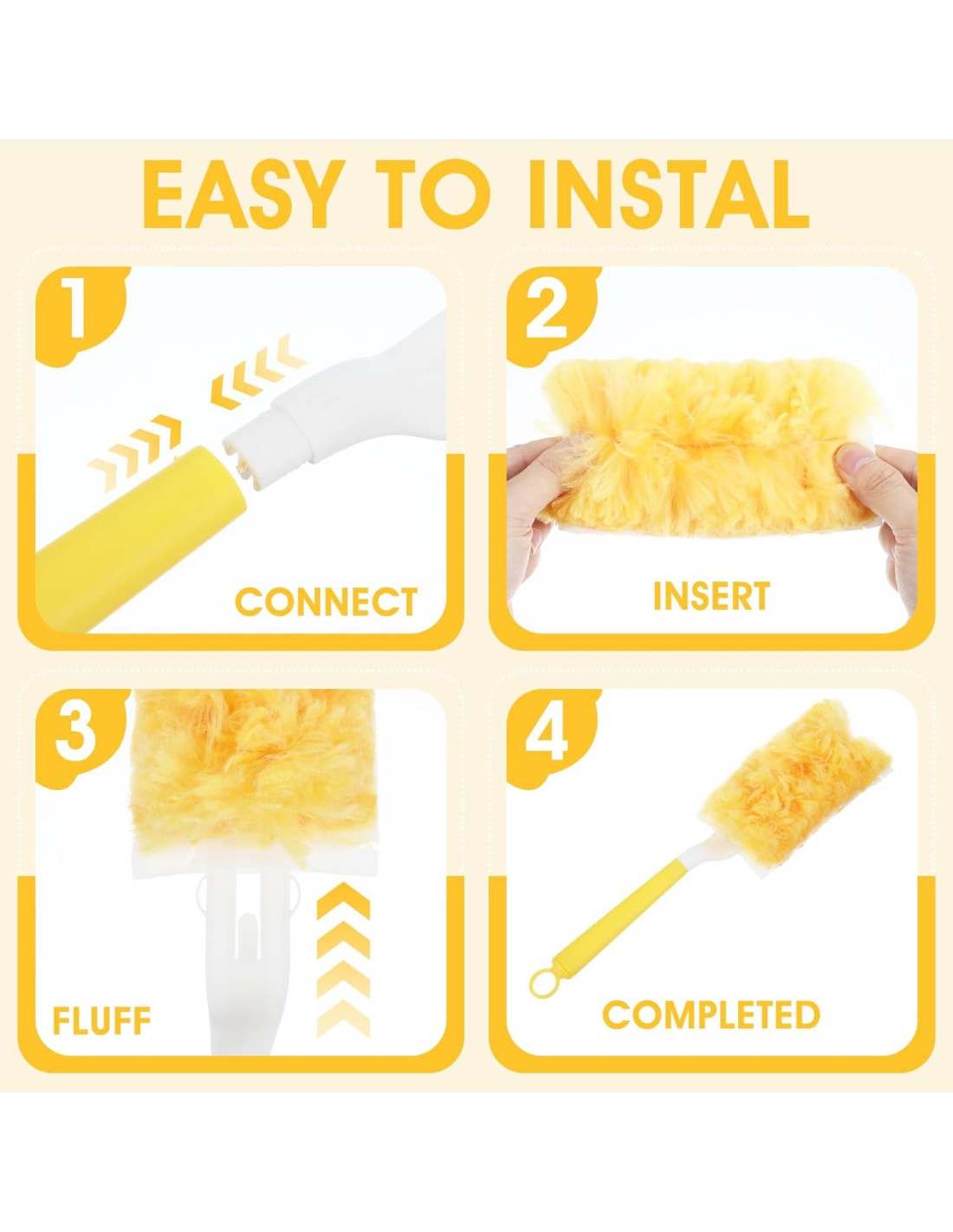 EASY TO INSTAL

1

CONNECT

2

INSERT

3

FLUFF

4

COMPLETED