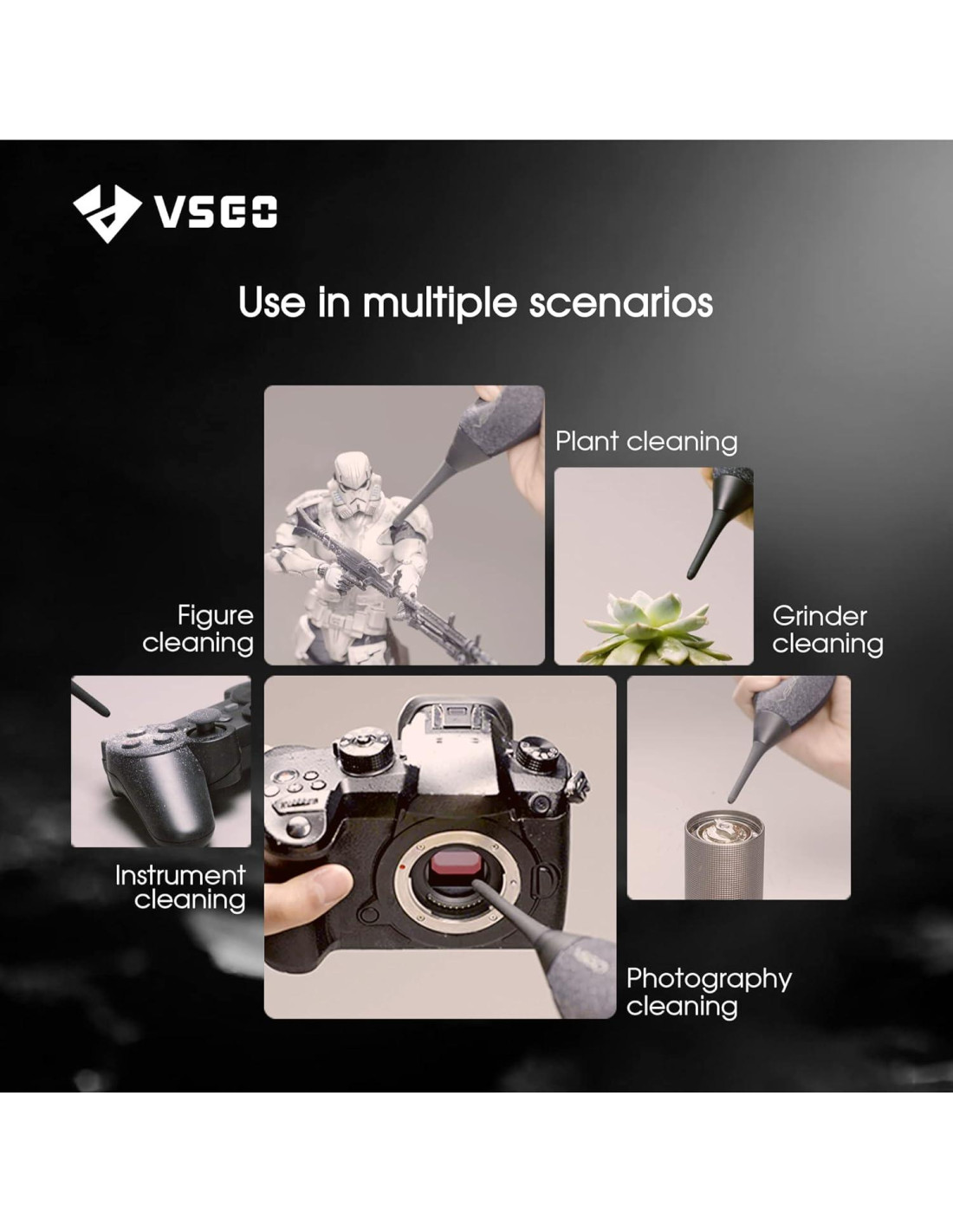 VSGO

Use in multiple scenarios

Plant cleaning

Figure cleaning

Grinder cleaning

Instrument cleaning

Photography cleaning