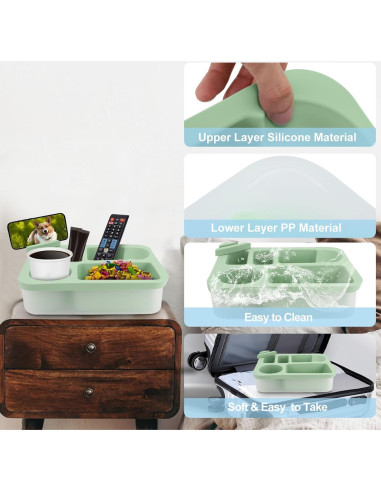 Upper Layer Silicone Material

Lower Layer PP Material

Easy to Clean

Soft & Easy to Take