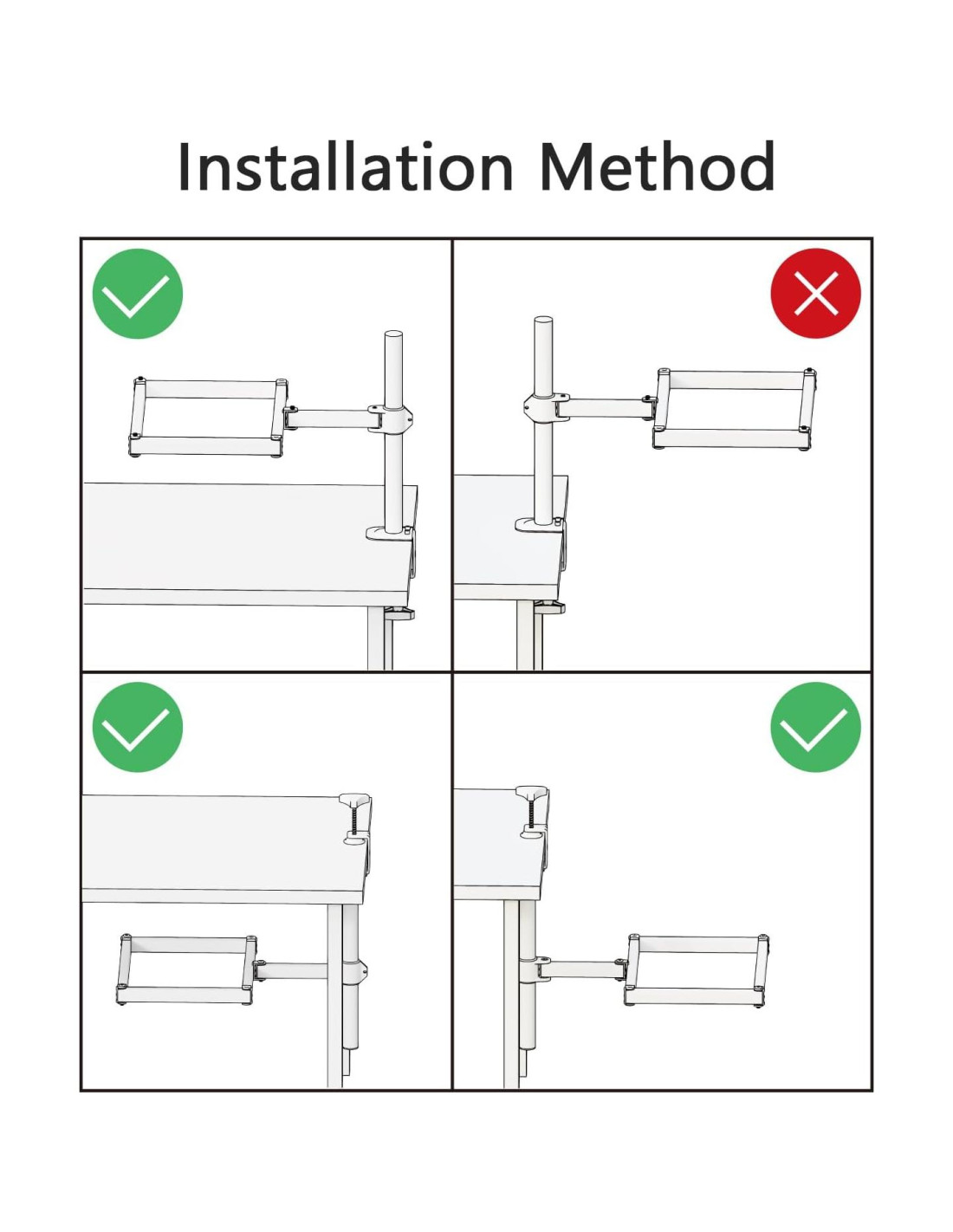 Installation Method