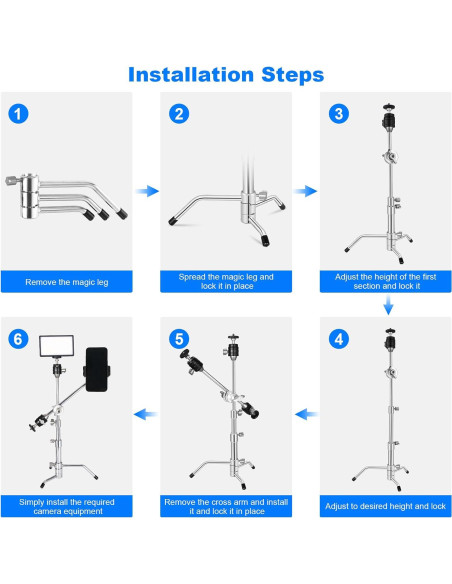 Installation Steps

1
Remove the magic leg

2
Spread the magic leg and lock it in place

3
Adjust the height of the first section and lock it

4
Adjust to desired height and lock

5
Remove the cross arm and install it and lock it in place

6
Simply install the required camera equipment