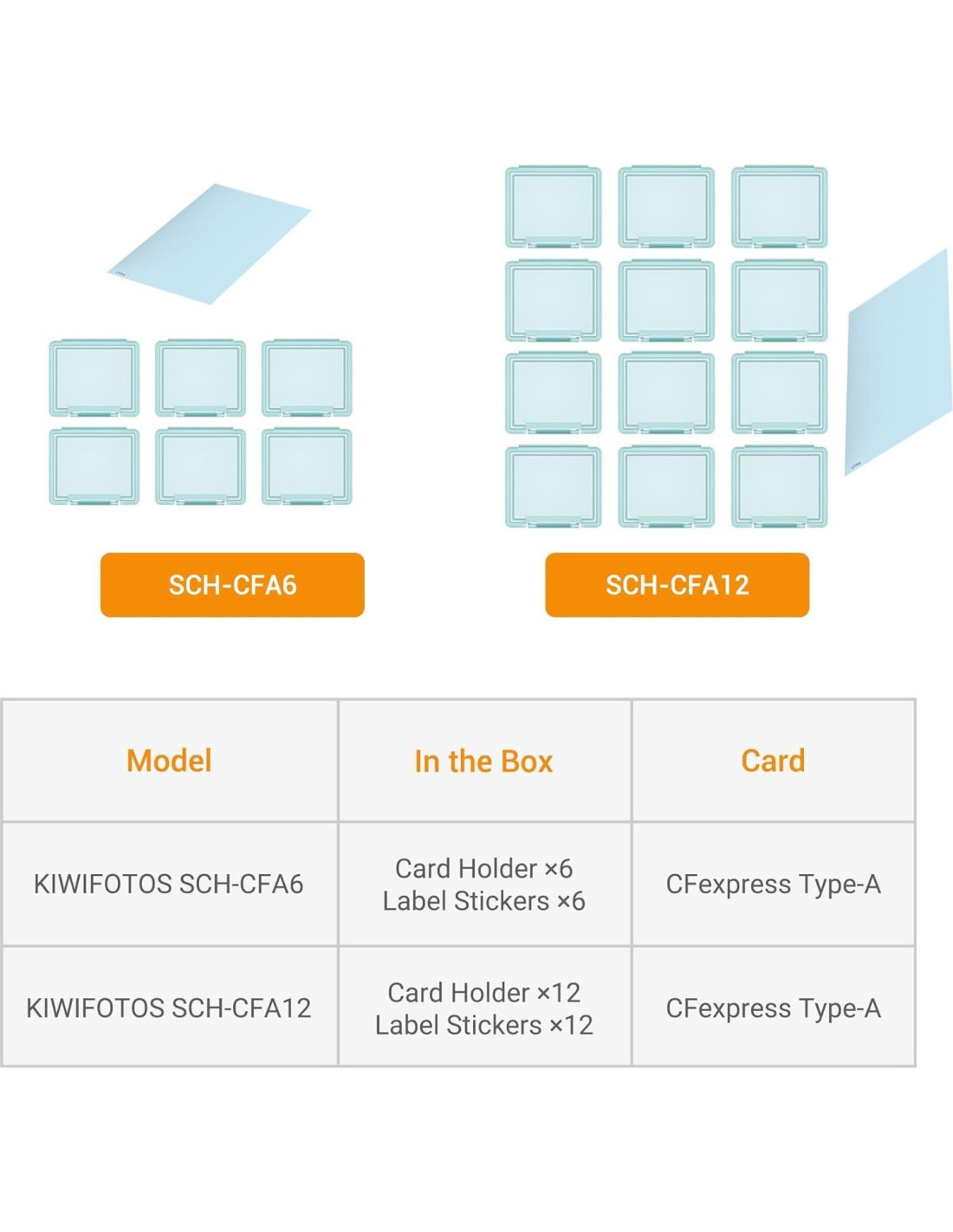 SCH-CFA6

SCH-CFA12

| Model | In the Box | Card |
|---|---|---|
| KIWIFOTOS SCH-CFA6 | Card Holder ×6 Label Stickers ×6 | CFexpress Type-A |
| KIWIFOTOS SCH-CFA12 | Card Holder ×12 Label Stickers ×12 | CFexpress Type-A |