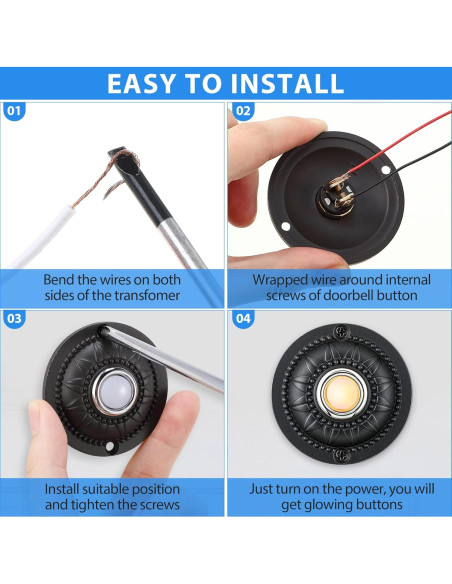 EASY TO INSTALL

01

Bend the wires on both sides of the transfomer

02

Wrapped wire around internal screws of doorbell button

03

Install suitable position and tighten the screws

04

Just turn on the power, you will get glowing buttons