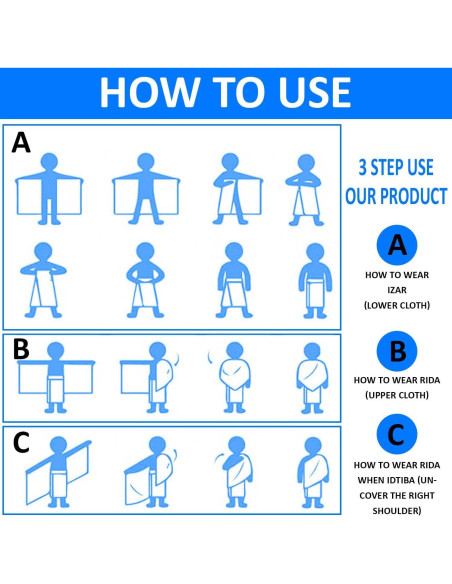 HOW TO USE

A

B

C

3 STEP USE OUR PRODUCT

A
HOW TO WEAR IZAR (LOWER CLOTH)

B
HOW TO WEAR RIDA (UPPER CLOTH)

C
HOW TO WEAR RIDA WHEN IDTIBA (UNCOVER THE RIGHT SHOULDER)