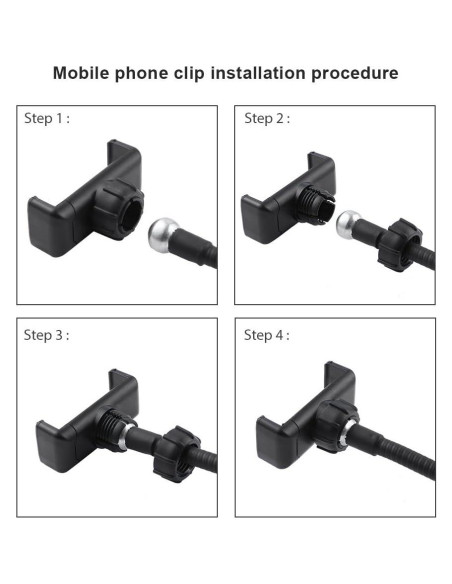 Mobile phone clip installation procedure

Step 1 :

Step 2 :

Step 3 :

Step 4 :