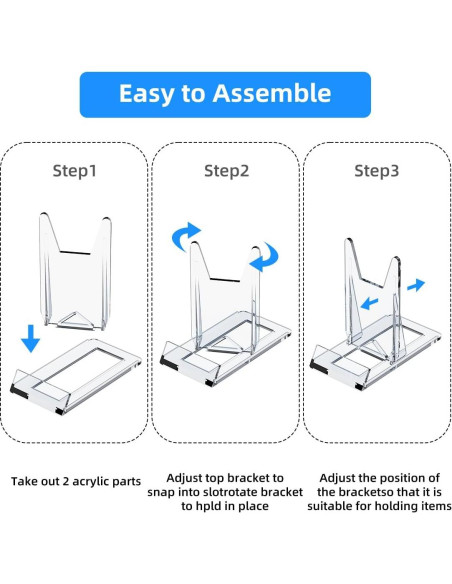 Easy to Assemble

Step1

Step2

Step3

Take out 2 acrylic parts

Adjust top bracket to snap into slotrotate bracket to hpld in place

Adjust the position of the bracketso that it is suitable for holding items