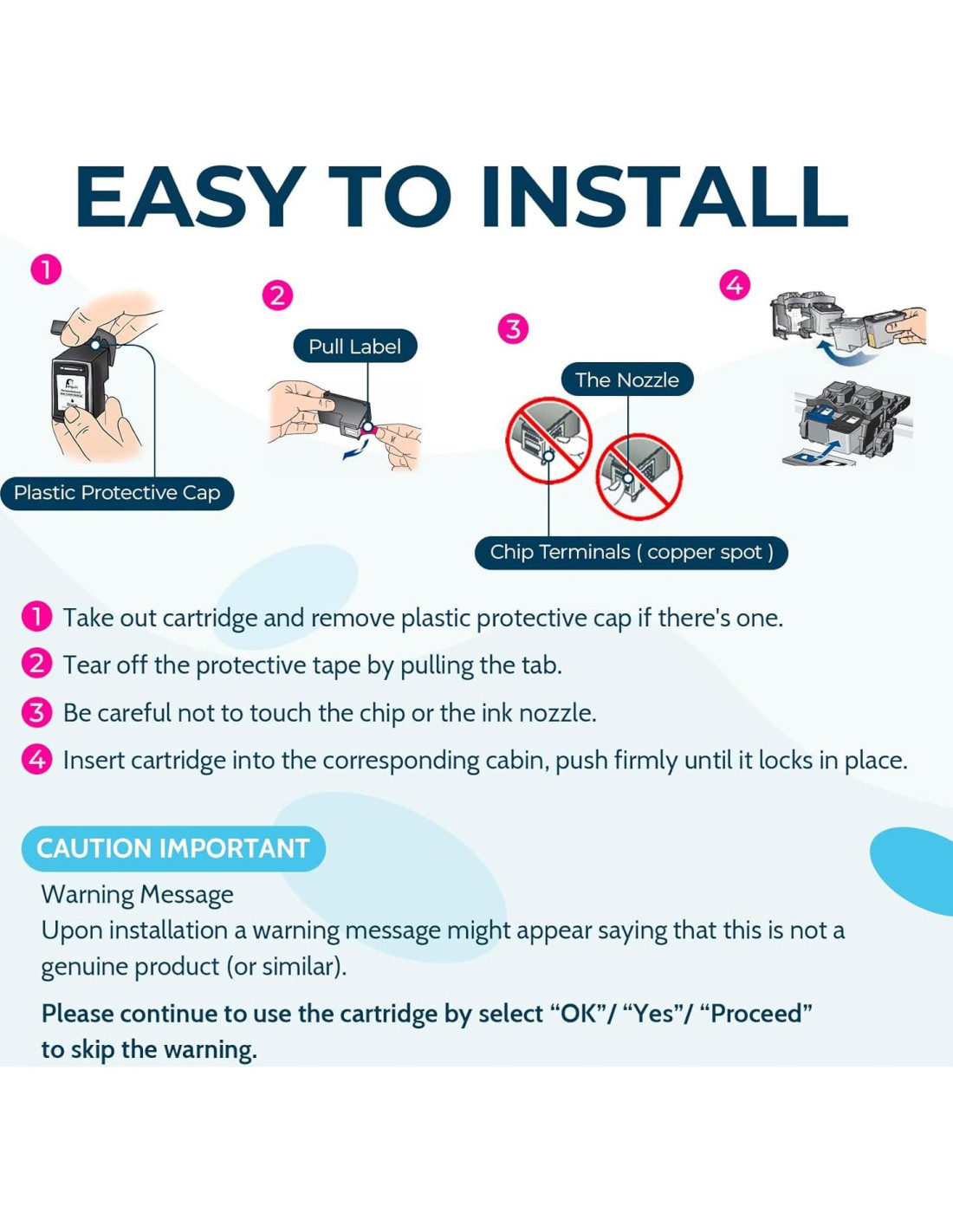 EASY TO INSTALL

1

Plastic Protective Cap

2

Pull Label

3

The Nozzle

Chip Terminals ( copper spot )

4

1 Take out cartridge and remove plastic protective cap if there's one.

2 Tear off the protective tape by pulling the tab.

3 Be careful not to touch the chip or the ink nozzle.

4 Insert cartridge into the corresponding cabin, push firmly until it locks in place.

CAUTION IMPORTANT

Warning Message
Upon installation a warning message might appear saying that this is not a genuine product (or similar).

Please continue to use the cartridge by select “OK”/ “Yes”/ “Proceed” to skip the warning.