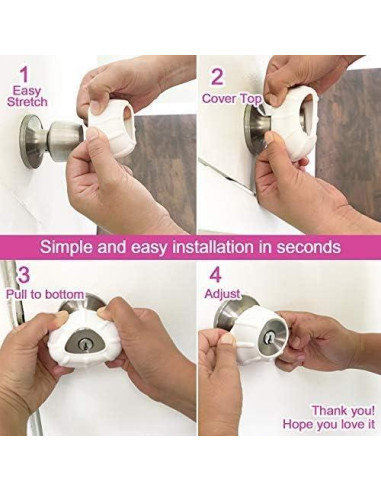 1
Easy Stretch

2
Cover Top

Simple and easy installation in seconds

3
Pull to bottom

4
Adjust

Thank you!
Hope you love it