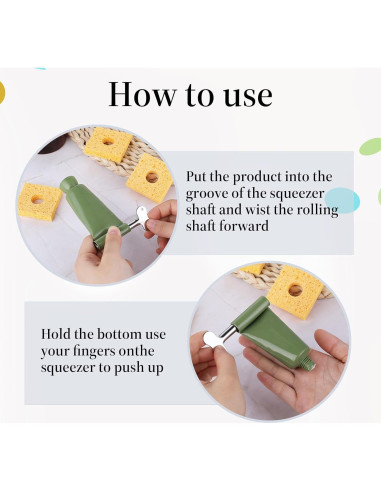 How to use

Put the product into the groove of the squeezer shaft and wist the rolling shaft forward

Hold the bottom use your fingers onthe squeezer to push up