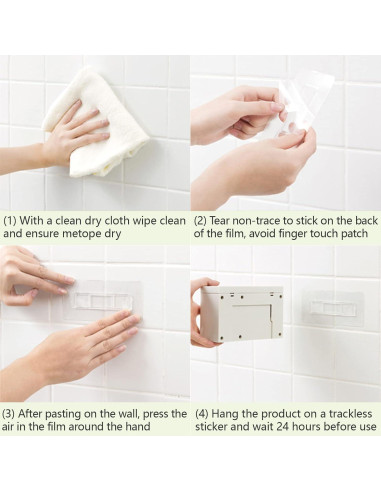 (1) With a clean dry cloth wipe clean and ensure metope dry

(2) Tear non-trace to stick on the back of the film, avoid finger touch patch

(3) After pasting on the wall, press the air in the film around the hand

(4) Hang the product on a trackless sticker and wait 24 hours before use