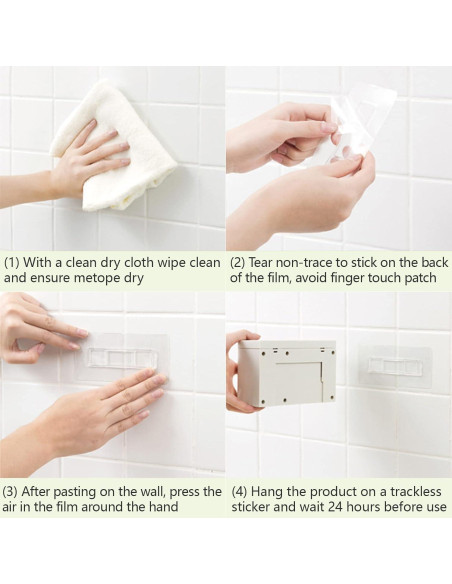 (1) With a clean dry cloth wipe clean and ensure metope dry

(2) Tear non-trace to stick on the back of the film, avoid finger touch patch

(3) After pasting on the wall, press the air in the film around the hand

(4) Hang the product on a trackless sticker and wait 24 hours before use