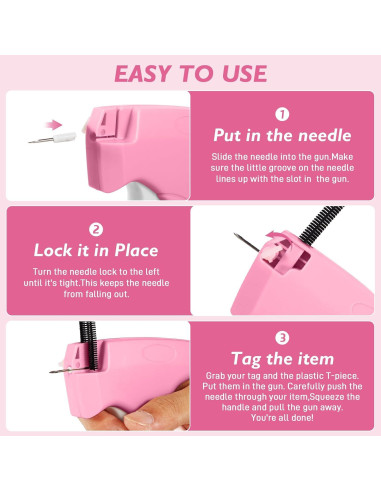 EASY TO USE

1
Put in the needle
Slide the needle into the gun.Make sure the little groove on the needle lines up with the slot in the gun.

2
Lock it in Place
Turn the needle lock to the left until it's tight.This keeps the needle from falling out.

3
Tag the item
Grab your tag and the plastic T-piece. Put them in the gun. Carefully push the needle through your item,Squeeze the handle and pull the gun away. You're all done!