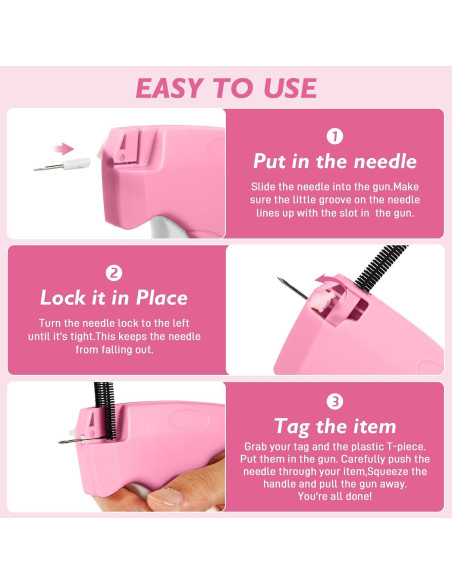 EASY TO USE

1

Put in the needle

Slide the needle into the gun.Make sure the little groove on the needle lines up with the slot in the gun.

2

Lock it in Place

Turn the needle lock to the left until it's tight.This keeps the needle from falling out.

3

Tag the item

Grab your tag and the plastic T-piece. Put them in the gun. Carefully push the needle through your item,Squeeze the handle and pull the gun away. You're all done!