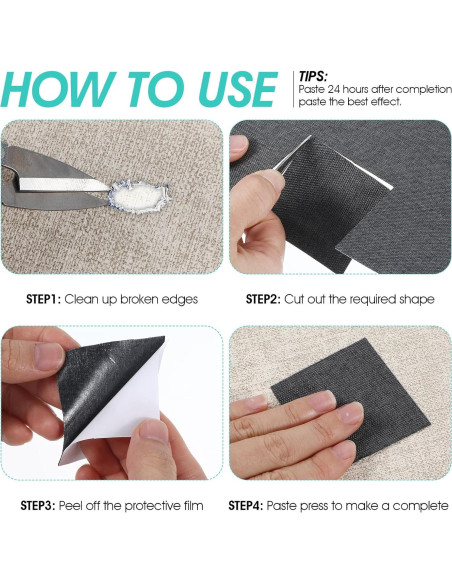 HOW TO USE

TIPS:
Paste 24 hours after completion paste the best effect.

STEP1: Clean up broken edges

STEP2: Cut out the required shape

STEP3: Peel off the protective film

STEP4: Paste press to make a complete