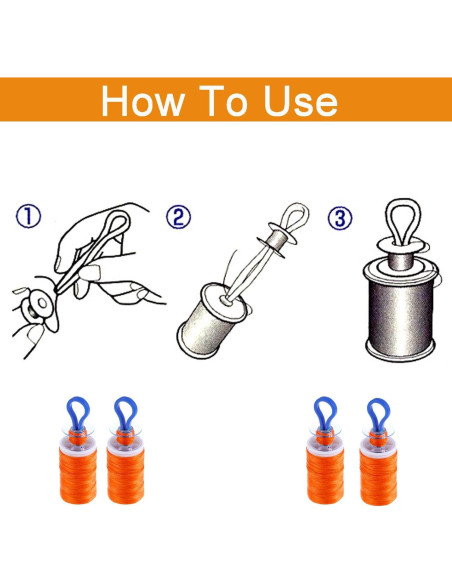 How To Use

①

②

③