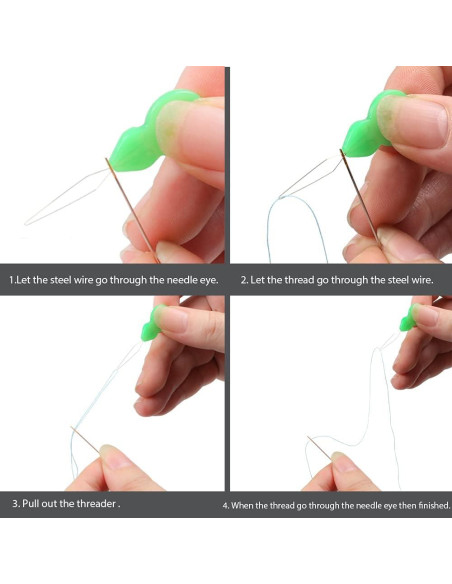 1.Let the steel wire go through the needle eye.

2. Let the thread go through the steel wire.

3. Pull out the threader .

4. When the thread go through the needle eye then finished.