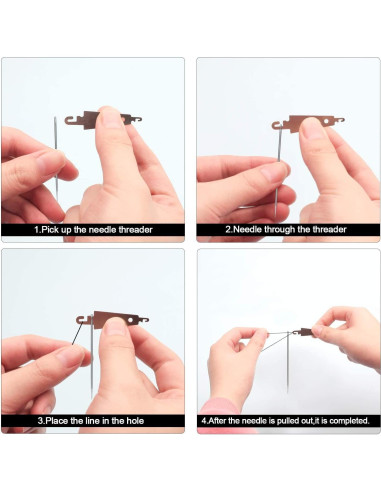 1.Pick up the needle threader

2.Needle through the threader

3.Place the line in the hole

4.After the needle is pulled out,it is completed.