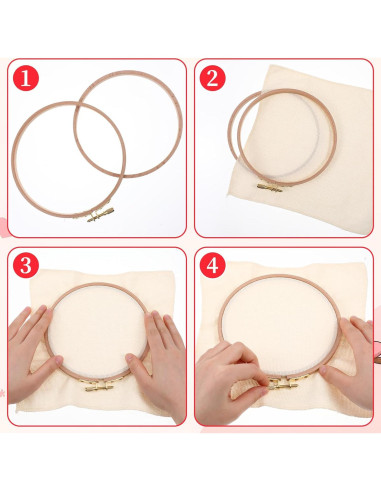 1

2

3

4