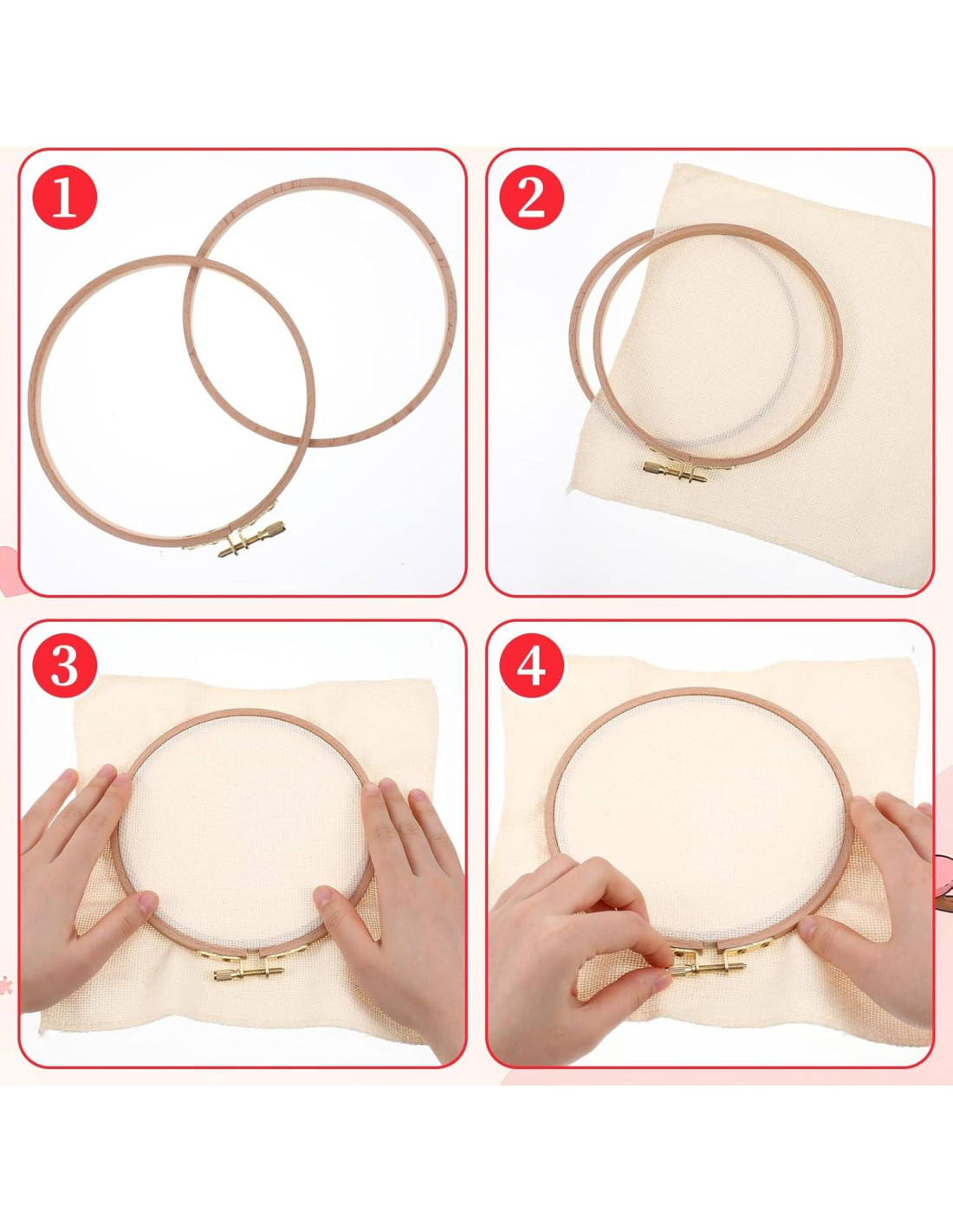 1

2

3

4