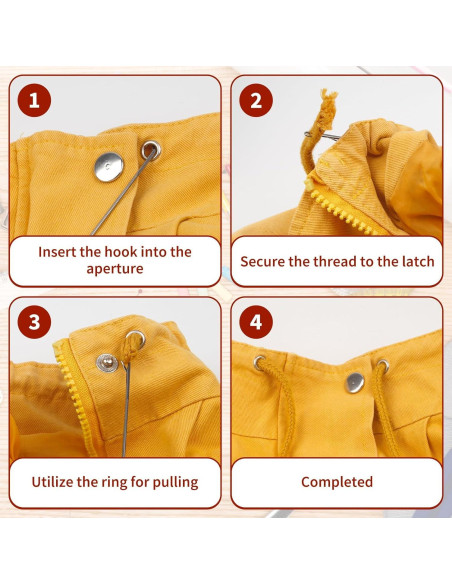 1
Insert the hook into the aperture

2
Secure the thread to the latch

3
Utilize the ring for pulling

4
Completed