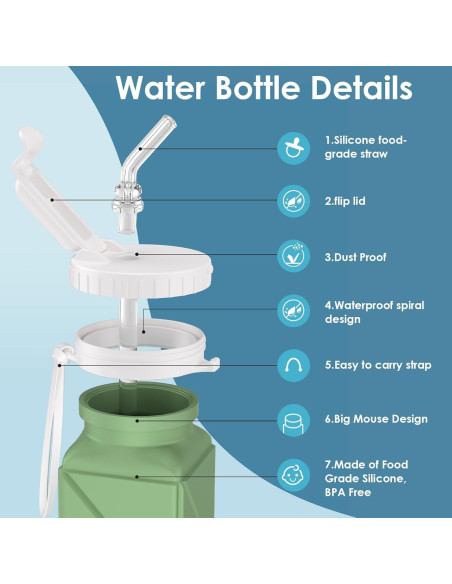 Water Bottle Details

1.Silicone food-grade straw

2.flip lid

3.Dust Proof

4.Waterproof spiral design

5.Easy to carry strap

6.Big Mouse Design

7.Made of Food Grade Silicone, BPA Free