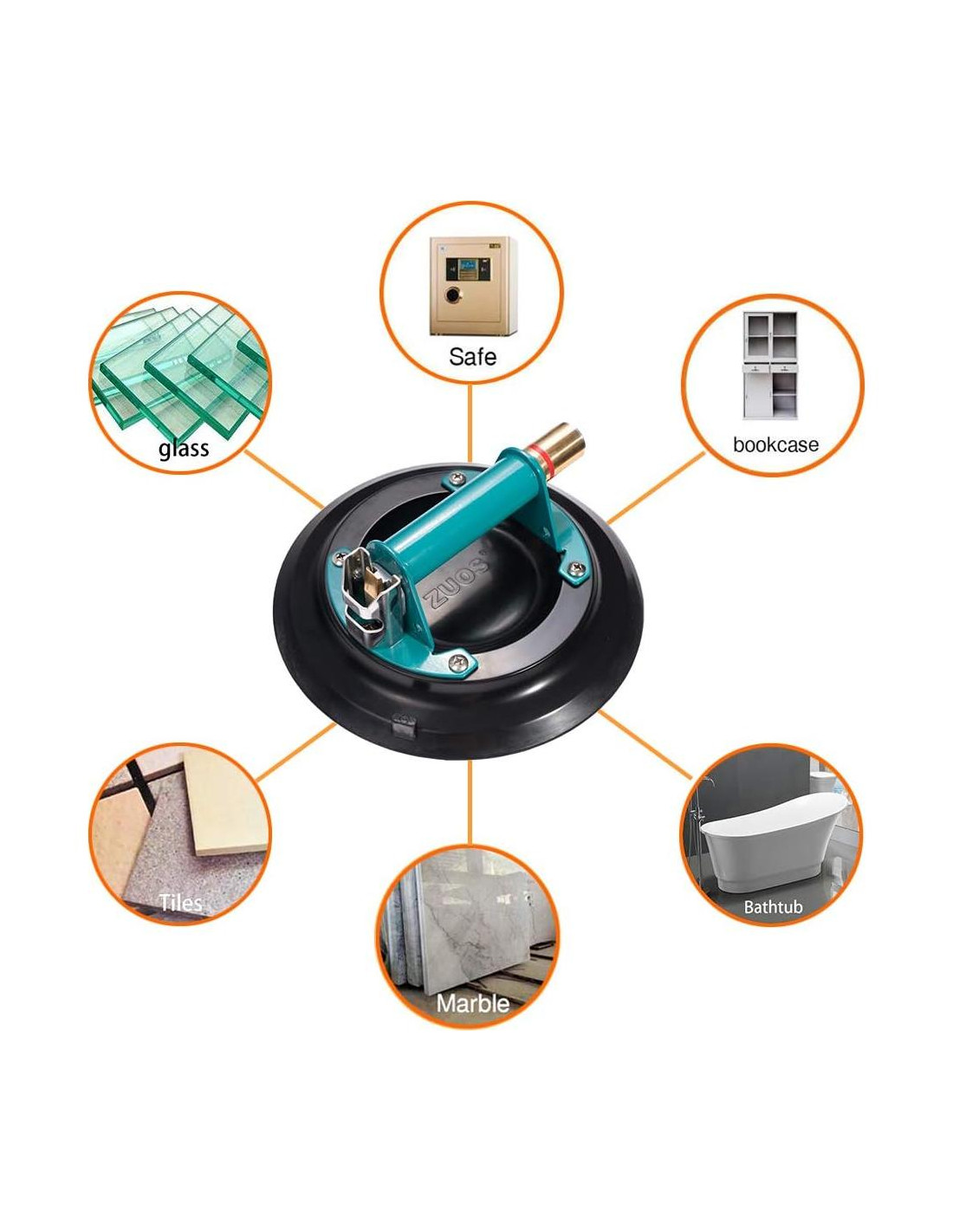 Safe

glass

bookcase

ZUOS

Tiles

Marble

Bathtub