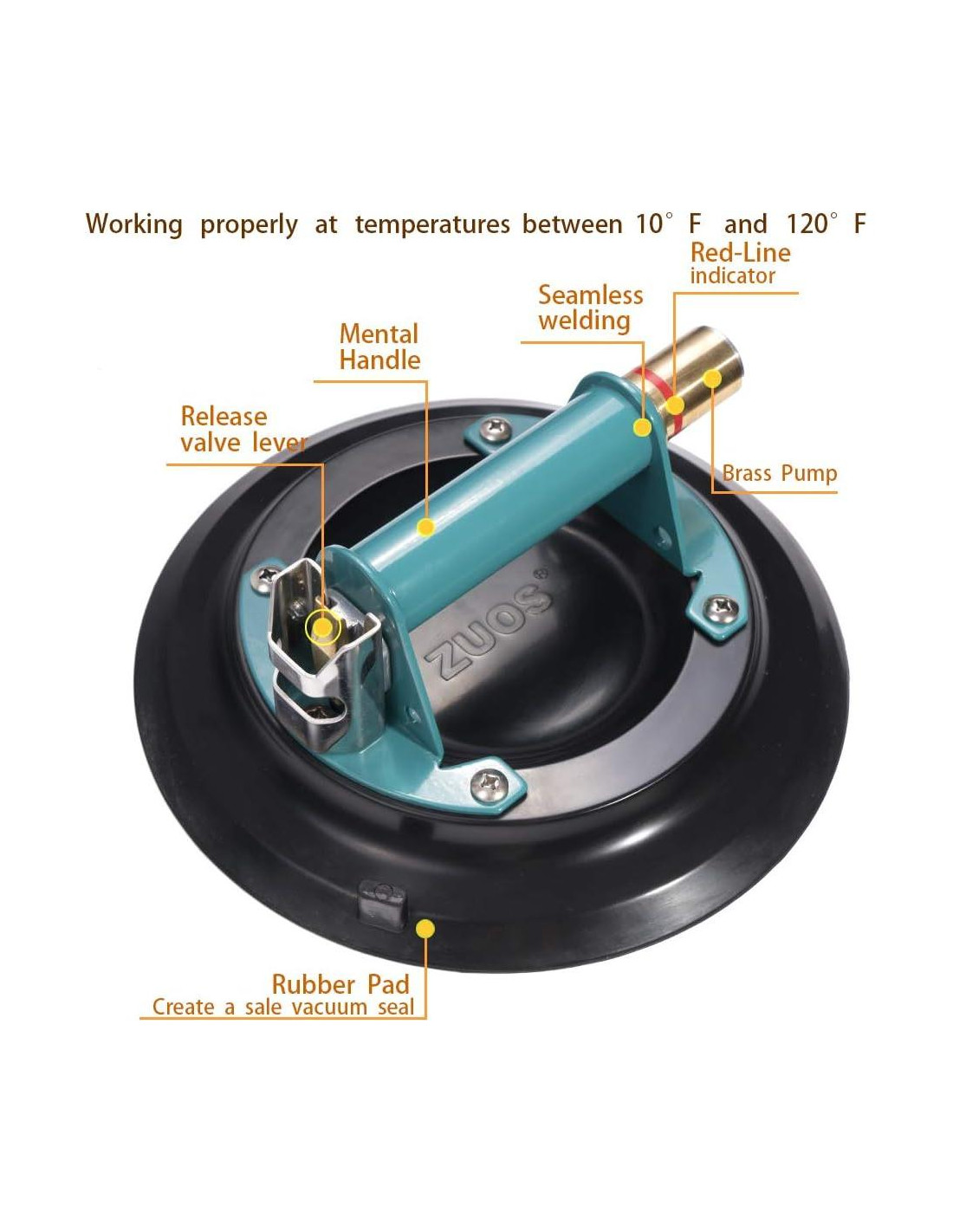 Working properly at temperatures between 10° F and 120° F

Red-Line indicator

Seamless welding

Mental Handle

Release valve lever

Brass Pump

ZUOS®

Rubber Pad
Create a sale vacuum seal