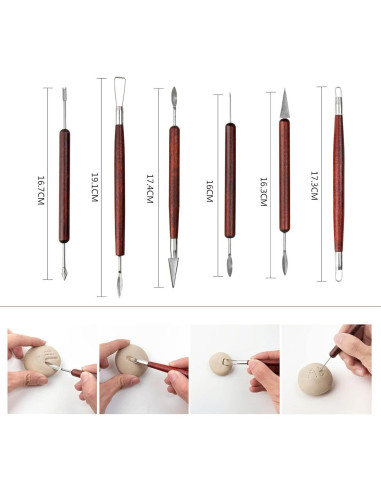 16.7CM

19.1CM

17.4CM

16CM

16.3CM

17.3CM