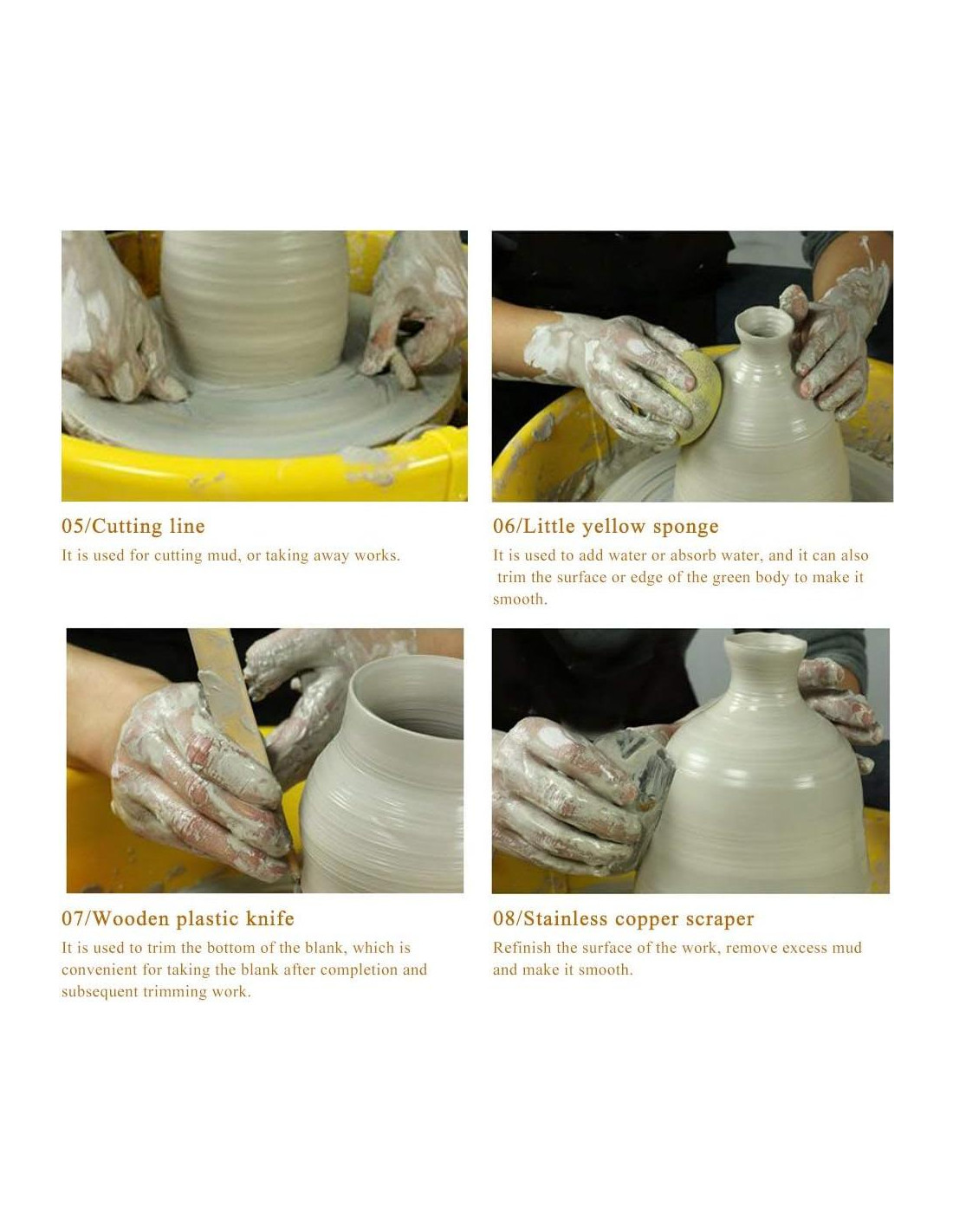 05/Cutting line

It is used for cutting mud, or taking away works.

06/Little yellow sponge

It is used to add water or absorb water, and it can also trim the surface or edge of the green body to make it smooth.

07/Wooden plastic knife

It is used to trim the bottom of the blank, which is convenient for taking the blank after completion and subsequent trimming work.

08/Stainless copper scraper

Refinish the surface of the work, remove excess mud and make it smooth.