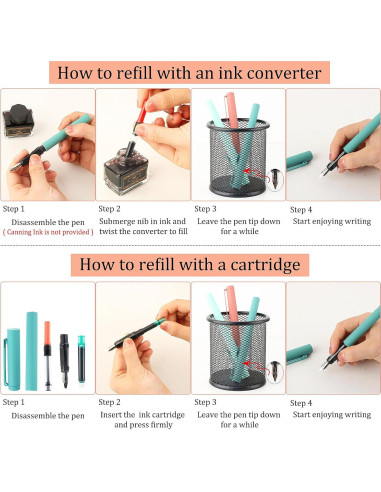 How to refill with an ink converter

Step 1
Disassemble the pen
( Canning Ink is not provided )

Step 2
Submerge nib in ink and twist the converter to fill

Step 3
Leave the pen tip down for a while

Step 4
Start enjoying writing

How to refill with a cartridge

Step 1
Disassemble the pen

Step 2
Insert the ink cartridge and press firmly

Step 3
Leave the pen tip down for a while

Step 4
Start enjoying writing