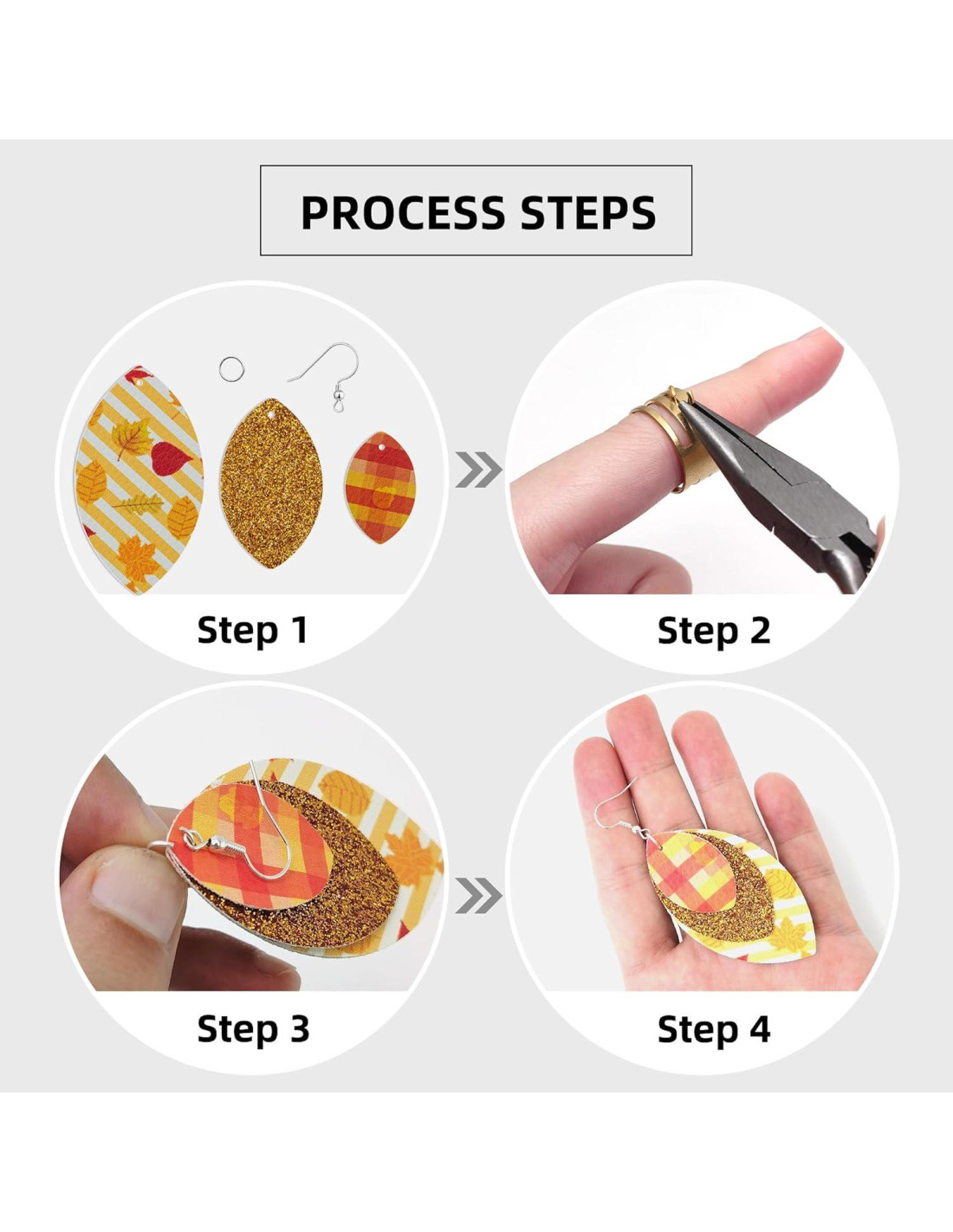 PROCESS STEPS

Step 1

Step 2

Step 3

Step 4