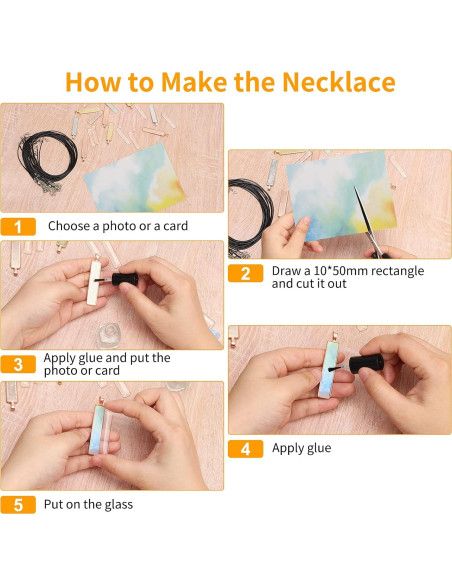 How to Make the Necklace

1 Choose a photo or a card

2 Draw a 10*50mm rectangle and cut it out

3 Apply glue and put the photo or card

4 Apply glue

5 Put on the glass