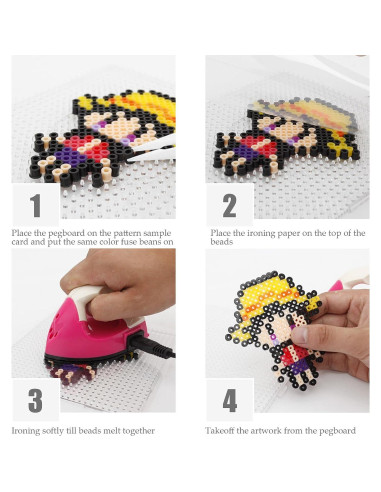 1

Place the pegboard on the pattern sample card and put the same color fuse beans on

2

Place the ironing paper on the top of the beads

3

Ironing softly till beads melt together

4

Takeoff the artwork from the pegboard