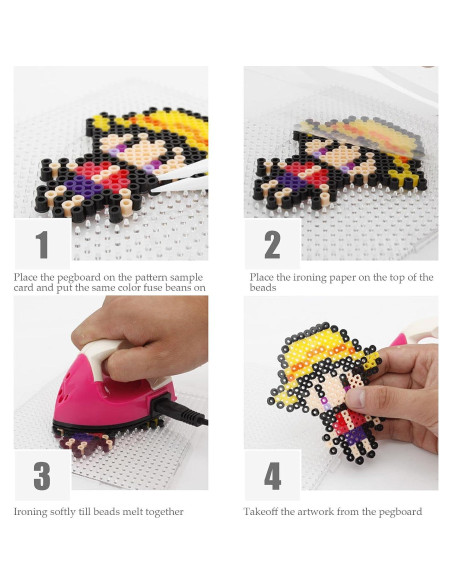 1

Place the pegboard on the pattern sample card and put the same color fuse beans on

2

Place the ironing paper on the top of the beads

3

Ironing softly till beads melt together

4

Takeoff the artwork from the pegboard