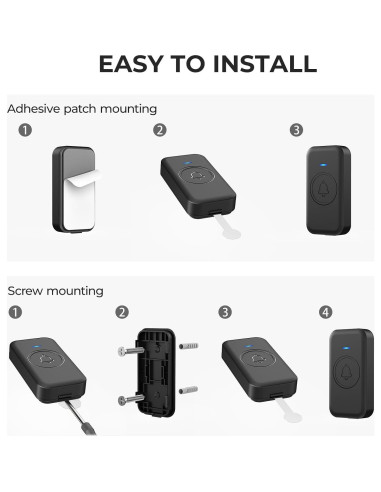 EASY TO INSTALL

Adhesive patch mounting

1

2

3

Screw mounting

1

2

3

4