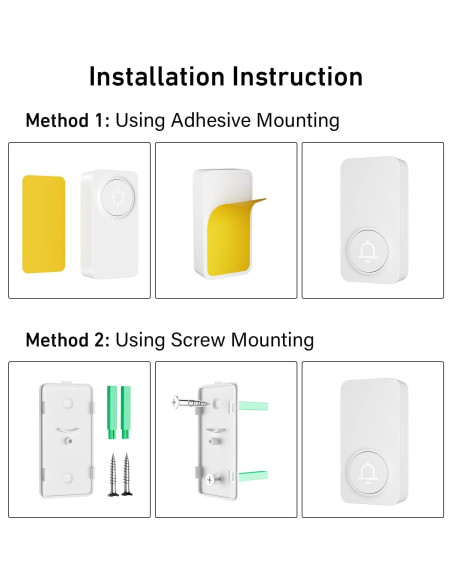 Installation Instruction

Method 1: Using Adhesive Mounting

Method 2: Using Screw Mounting