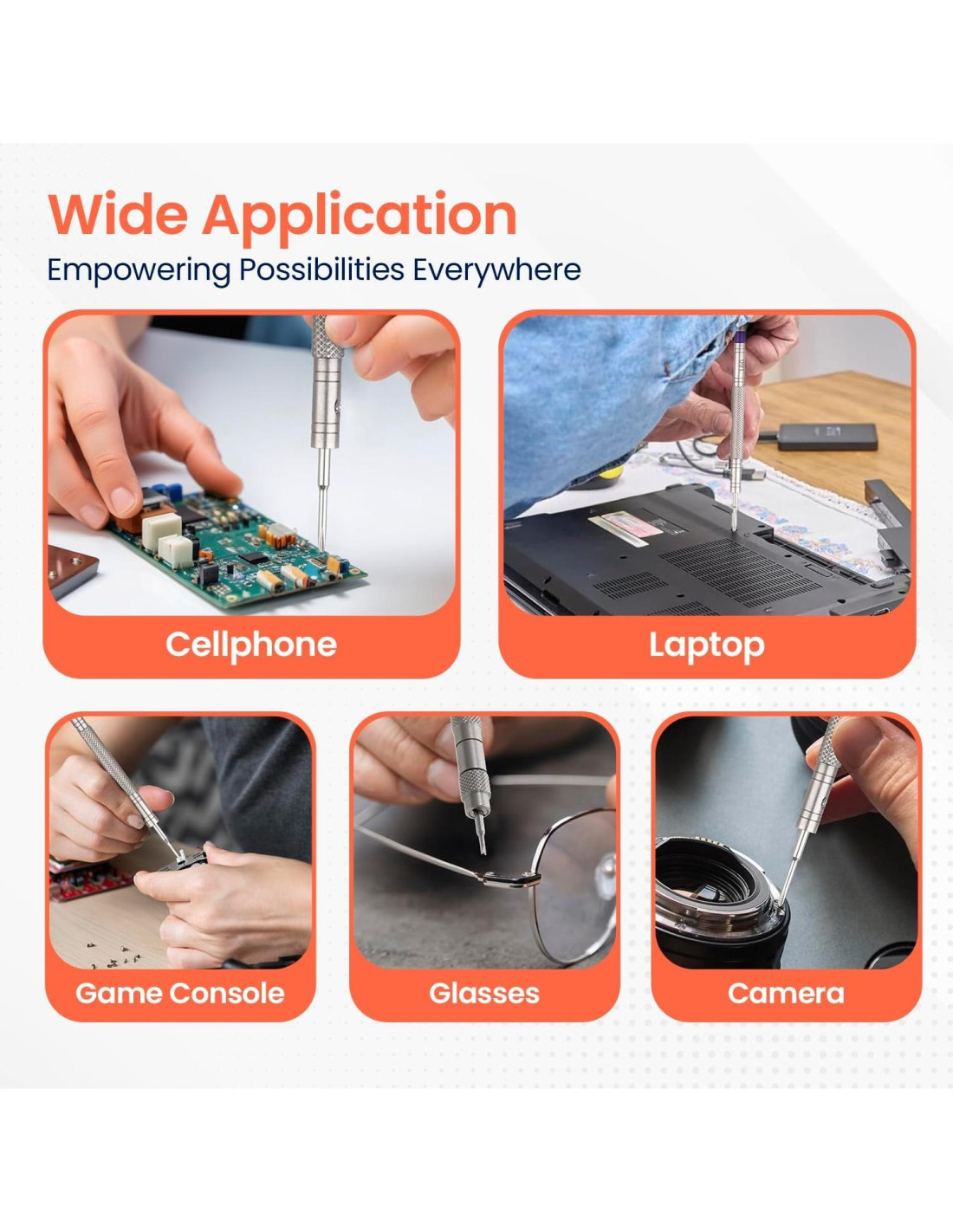 Wide Application
Empowering Possibilities Everywhere

Cellphone

Laptop

Game Console

Glasses

Camera