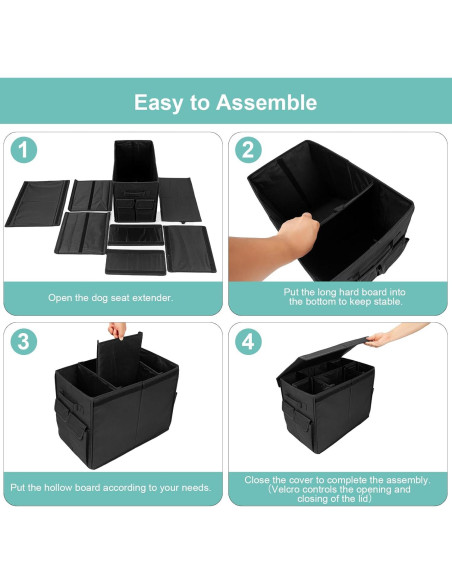 Easy to Assemble

1

Open the dog seat extender.

2

Put the long hard board into the bottom to keep stable.

3

Put the hollow board according to your needs.

4

Close the cover to complete the assembly. (Velcro controls the opening and closing of the lid)