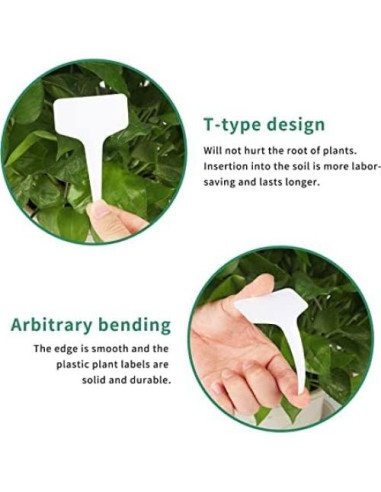 T-type design

Will not hurt the root of plants. Insertion into the soil is more labor-saving and lasts longer.

Arbitrary bending

The edge is smooth and the plastic plant labels are solid and durable.