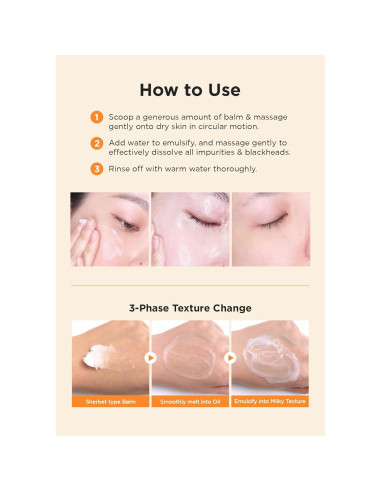 How to Use

1 Scoop a generous amount of balm & massage gently onto dry skin in circular motion.

2 Add water to emulsify, and massage gently to effectively dissolve all impurities & blackheads.

3 Rinse off with warm water thoroughly.

3-Phase Texture Change

Sherbet type Balm

Smoothly melt into Oil

Emulsify into Milky Texture