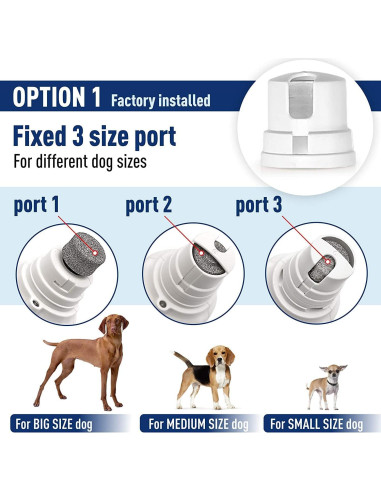 OPTION 1 Factory installed

Fixed 3 size port
For different dog sizes

port 1 port 2 port 3

For BIG SIZE dog For MEDIUM SIZE dog For SMALL SIZE dog