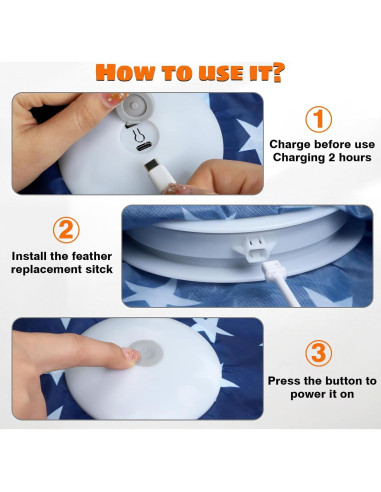 HOW TO USE IT?

1
Charge before use
Charging 2 hours

2
Install the feather replacement sitck

3
Press the button to power it on