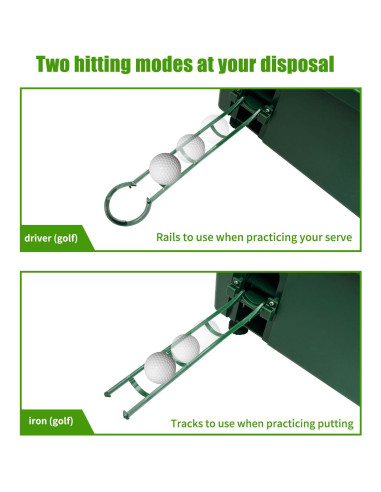 Two hitting modes at your disposal

driver (golf)

Rails to use when practicing your serve

iron (golf)

Tracks to use when practicing putting