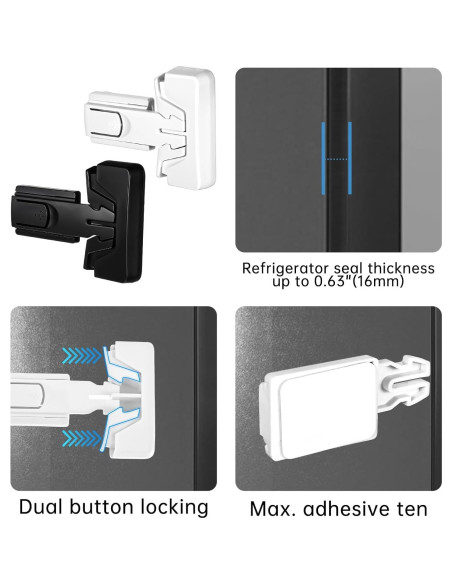 Refrigerator seal thickness up to 0.63"(16mm)

Dual button locking

Max. adhesive ten